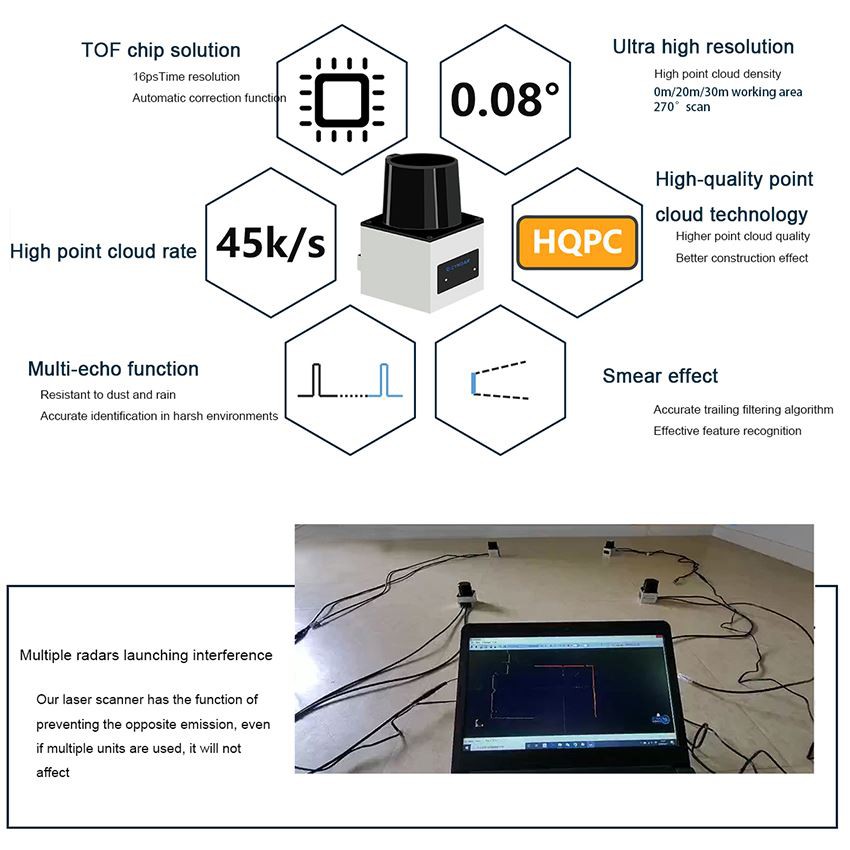 TOF chip solution

16psTime resolution

Automatic correction function

0.08°

Ultra high resolution

High point cloud density

0m/20m/30m working area

270° scan

High point cloud rate

45k/s

HQPC

High-quality point cloud technology

Higher point cloud quality

Better construction effect

Multi-echo function

Resistant to dust and rain

Accurate identification in harsh environments

Smear effect

Accurate trailing filtering algorithm

Effective feature recognition

Multiple radars launching interference

Our laser scanner has the function of preventing the opposite emission, even if multiple units are used, it will not affect